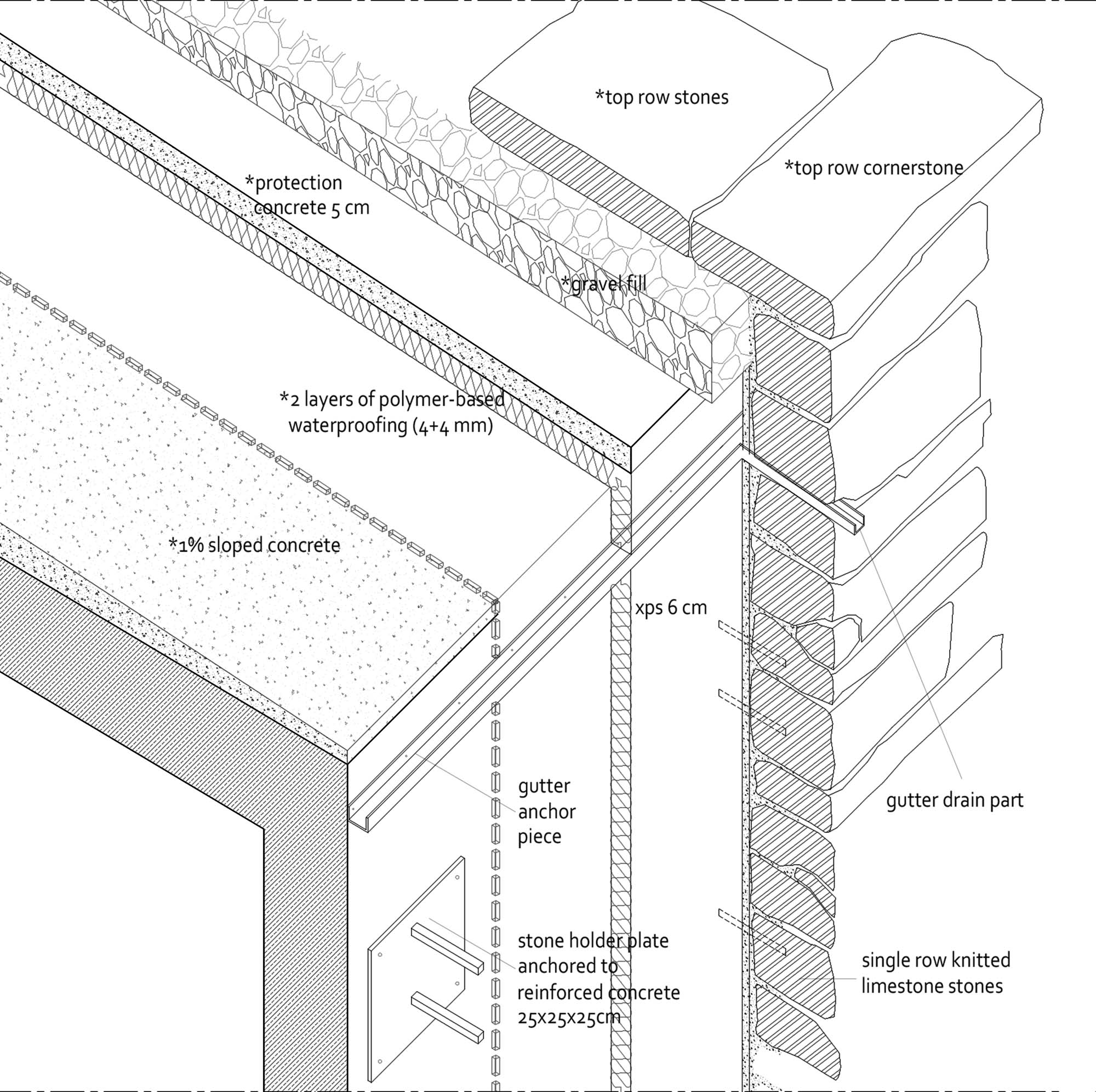 *top row stones

*top row cornerstone

*protection concrete 5 cm

*gravel fill

*2 layers of polymer-based waterproofing (4+4 mm)

*1% sloped concrete

xps 6 cm

gutter anchor piece

gutter drain part

stone holder plate anchored to reinforced concrete 25x25x25cm

single row knitted limestone stones